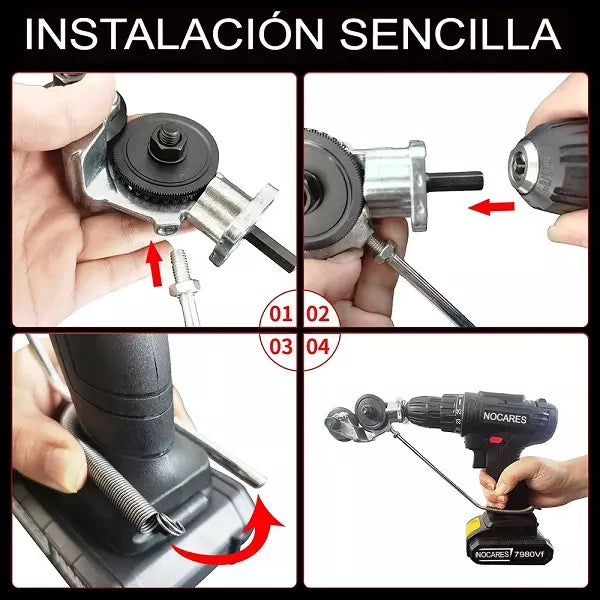 INSTALACIÓN SENCILLA

01 02
03 04

NOCARES

NOCARES 7980Vf